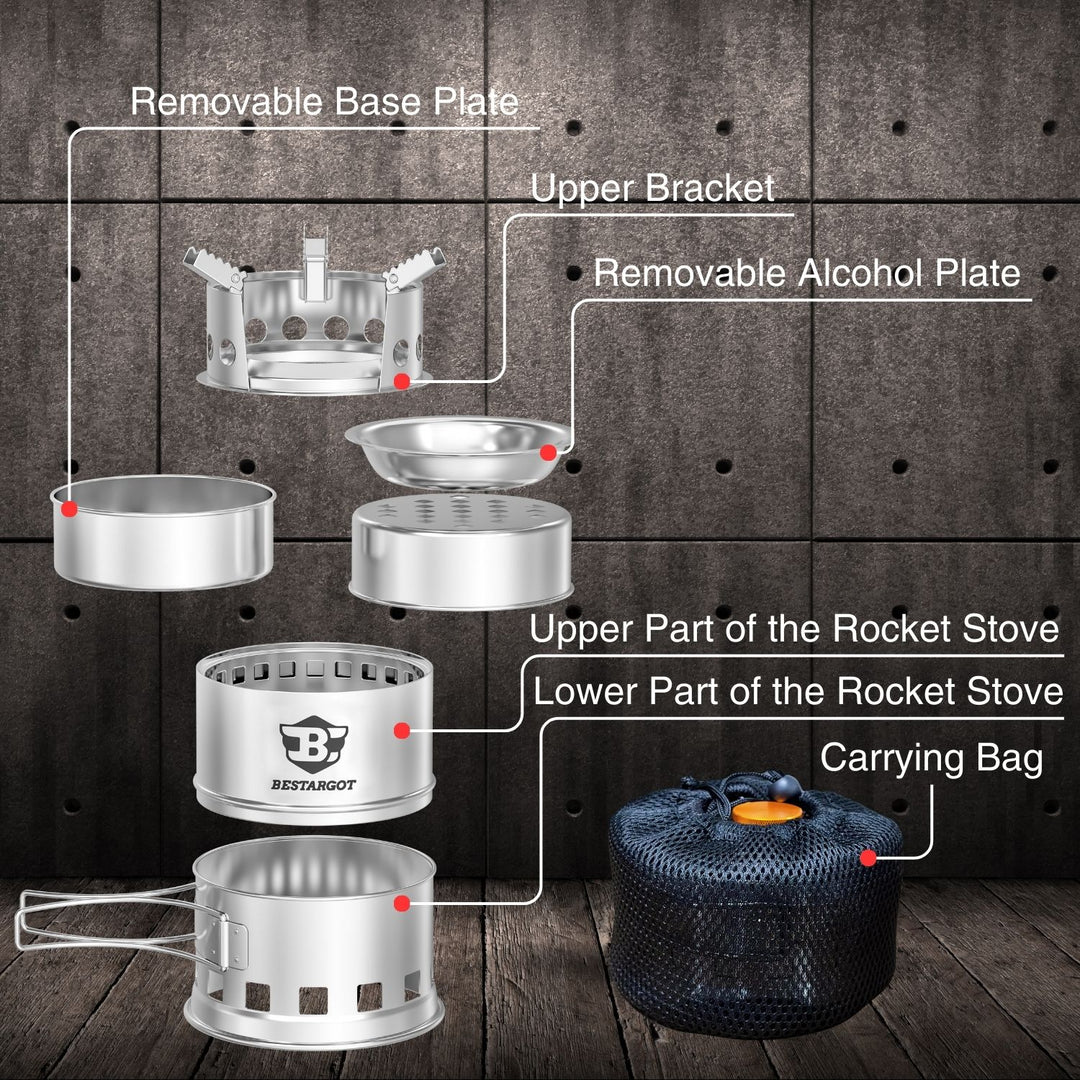 Removable Base Plate

Upper Bracket

Removable Alcohol Plate

Upper Part of the Rocket Stove

Lower Part of the Rocket Stove

Carrying Bag

B

BESTARGOT