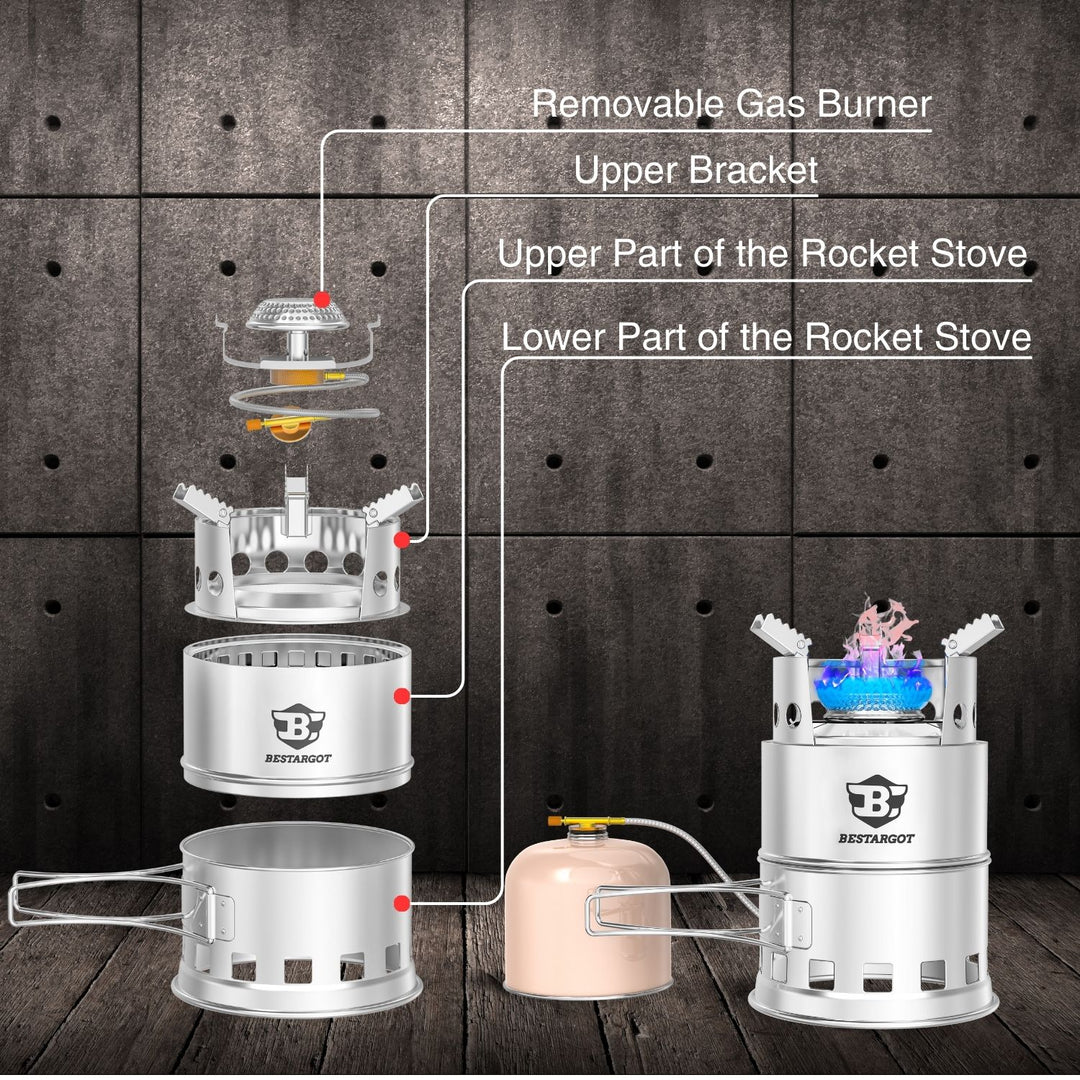 Removable Gas Burner

Upper Bracket

Upper Part of the Rocket Stove

Lower Part of the Rocket Stove

B
BESTARGOT

B
BESTARGOT